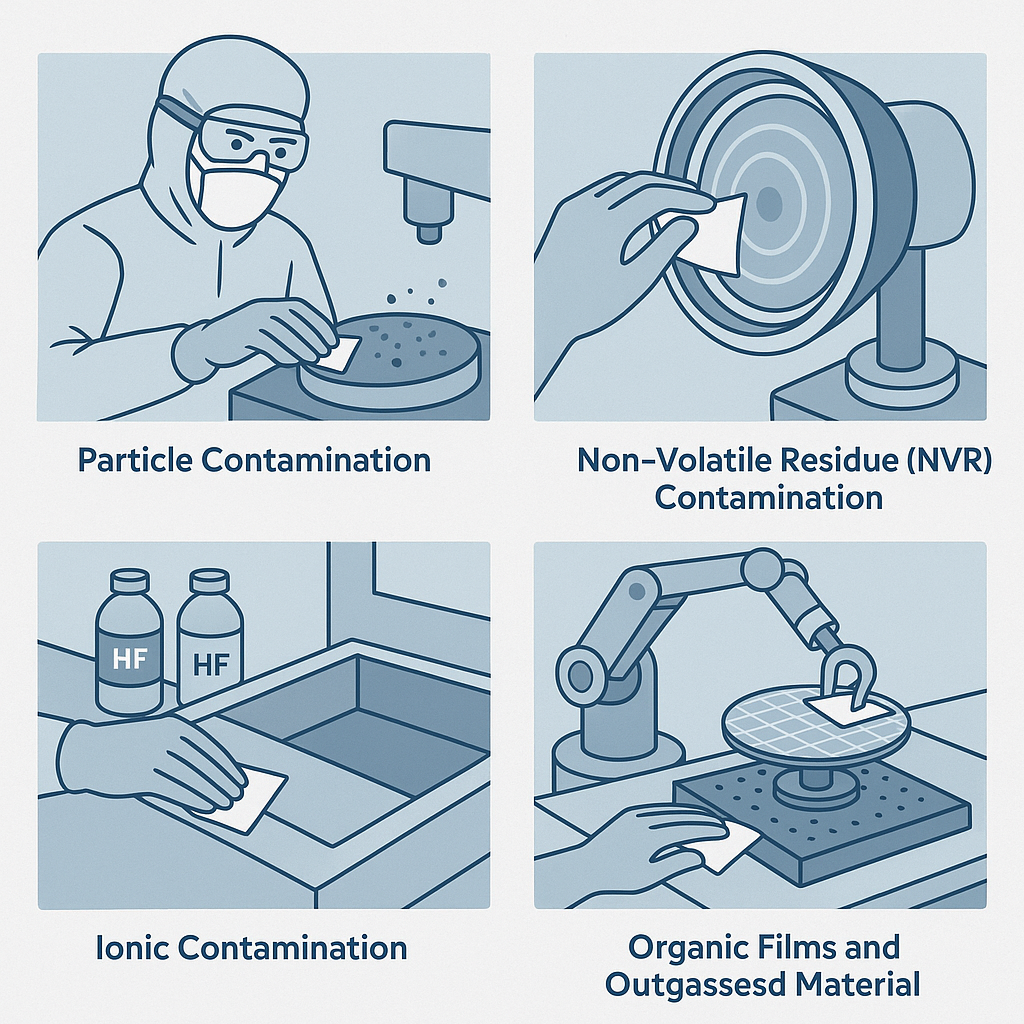 Particle Contamination

Non-Volatile Residue (NVR) Contamination

HF

HF

Ionic Contamination

Organic Films and Outgassesd Material